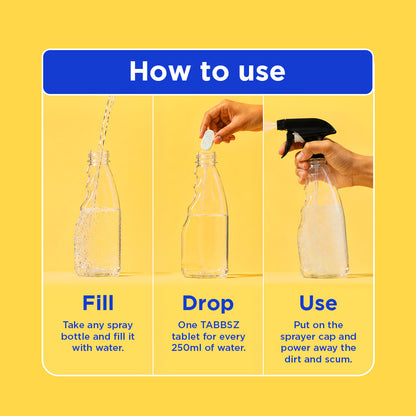 How to use

Fill
Take any spray bottle and fill it with water.

Drop
One TABBSZ tablet for every 250ml of water.

Use
Put on the sprayer cap and power away the dirt and scum.