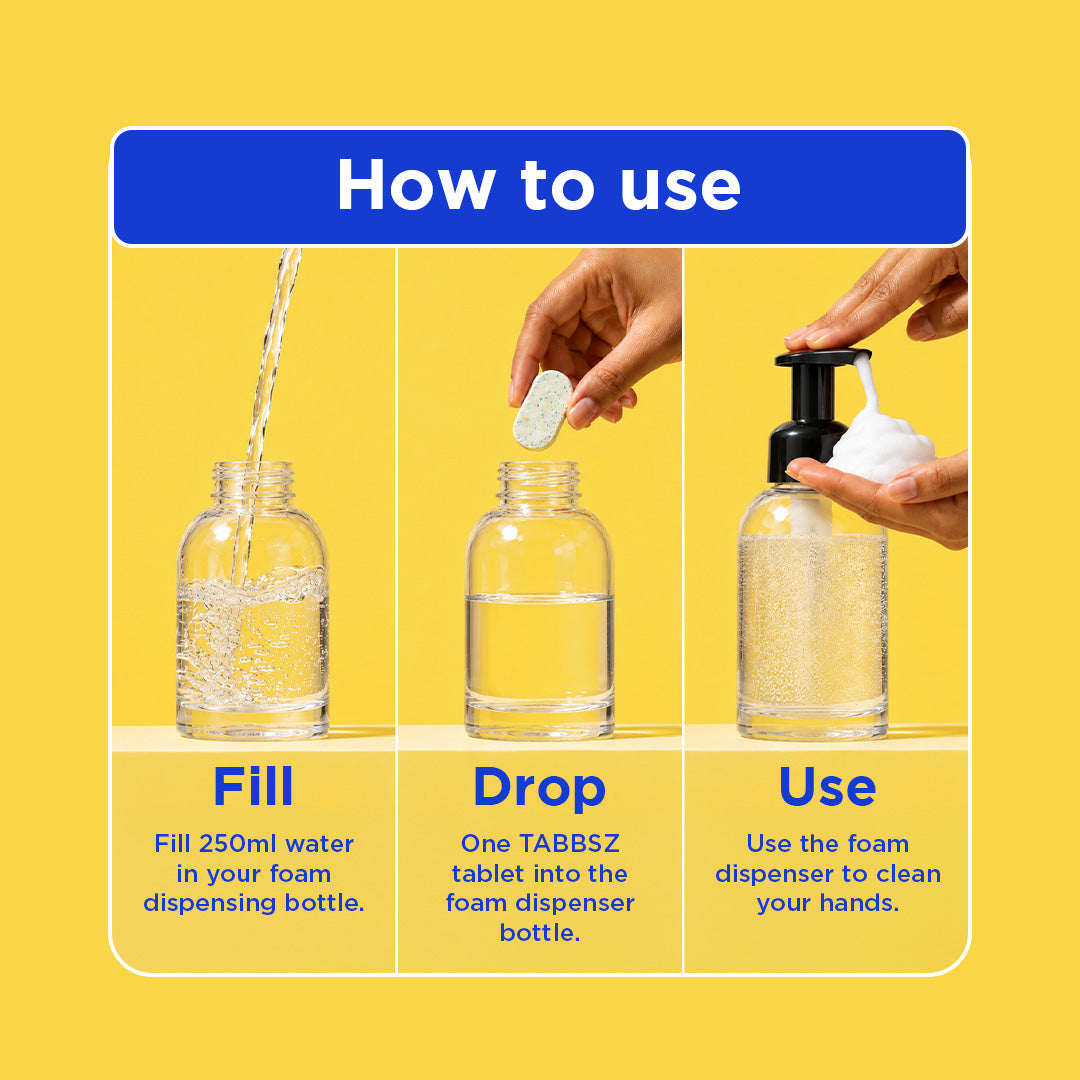 How to use

Fill

Fill 250ml water in your foam dispensing bottle.

Drop

One TABBSZ tablet into the foam dispenser bottle.

Use

Use the foam dispenser to clean your hands.