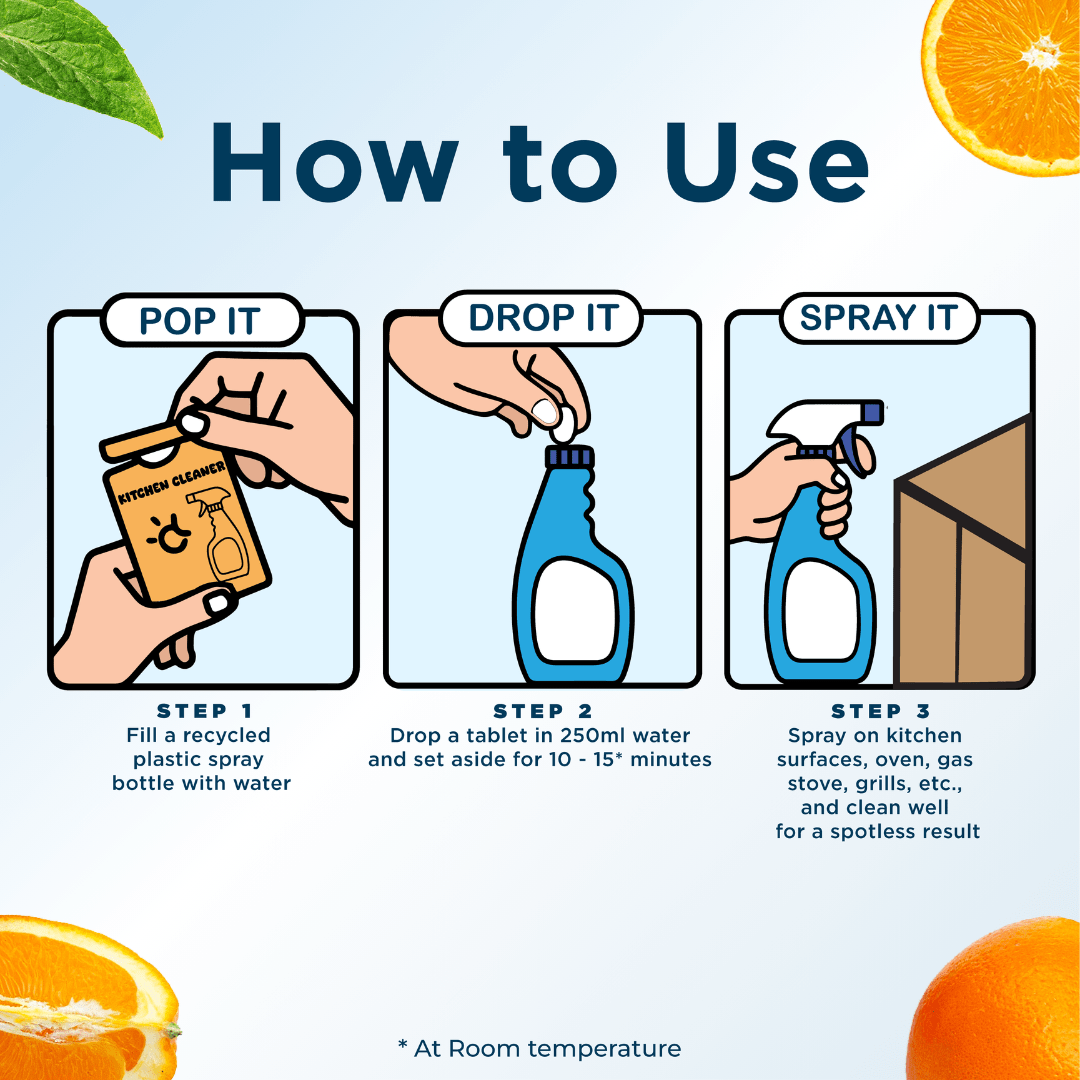 How to Use

POP IT

KITCHEN CLEANER

STEP 1
Fill a recycled plastic spray bottle with water

DROP IT

STEP 2
Drop a tablet in 250ml water and set aside for 10 - 15* minutes

SPRAY IT

STEP 3
Spray on kitchen surfaces, oven, gas stove, grills, etc., and clean well for a spotless result

* At Room temperature